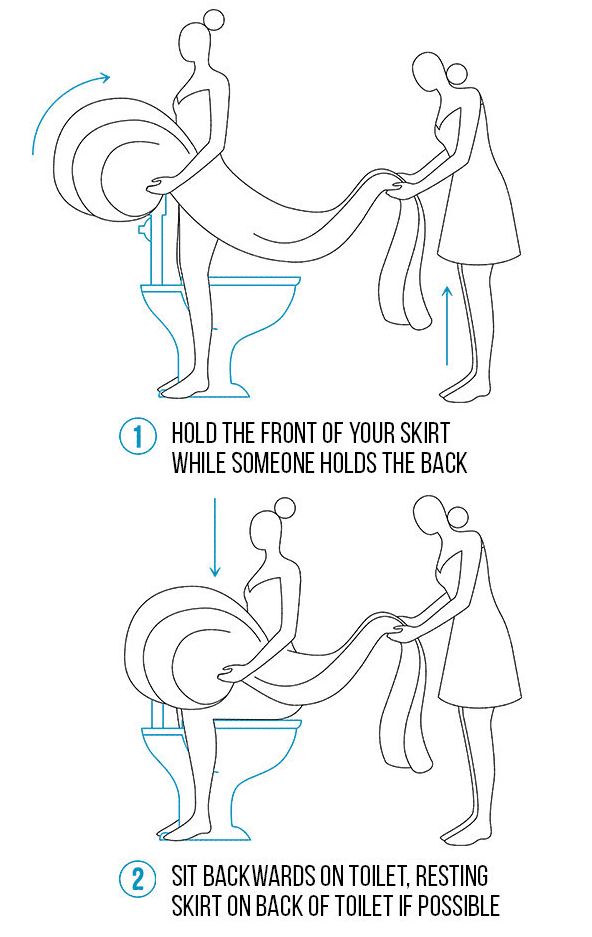 1 HOLD THE FRONT OF YOUR SKIRT WHILE SOMEONE HOLDS THE BACK

2 SIT BACKWARDS ON TOILET, RESTING SKIRT ON BACK OF TOILET IF POSSIBLE